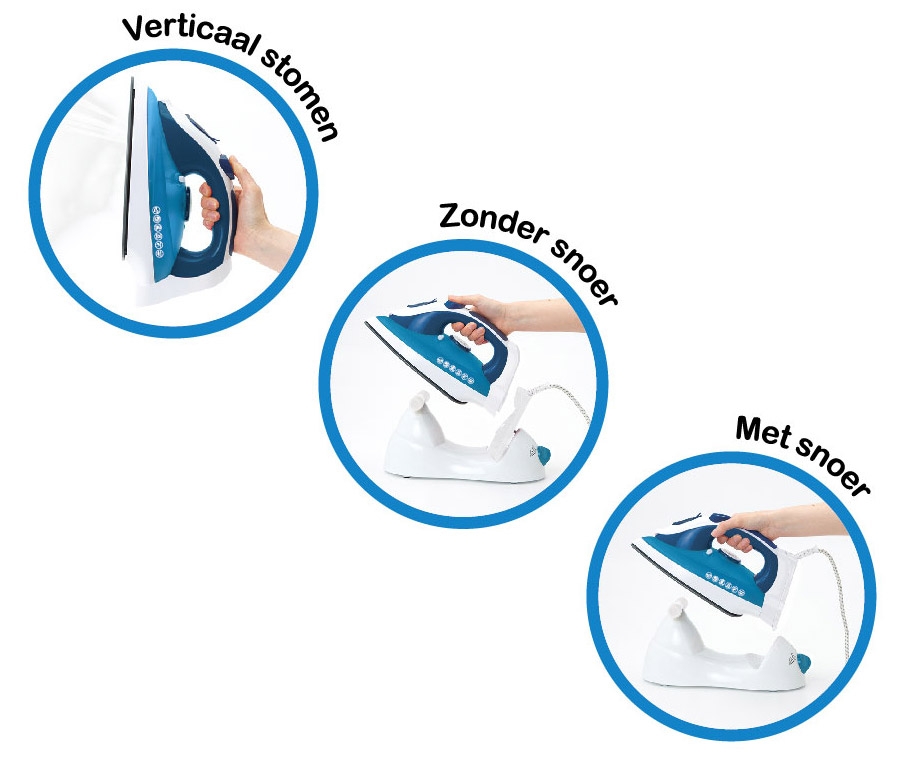 Verticaal stomen

Zonder snoer

Met snoer