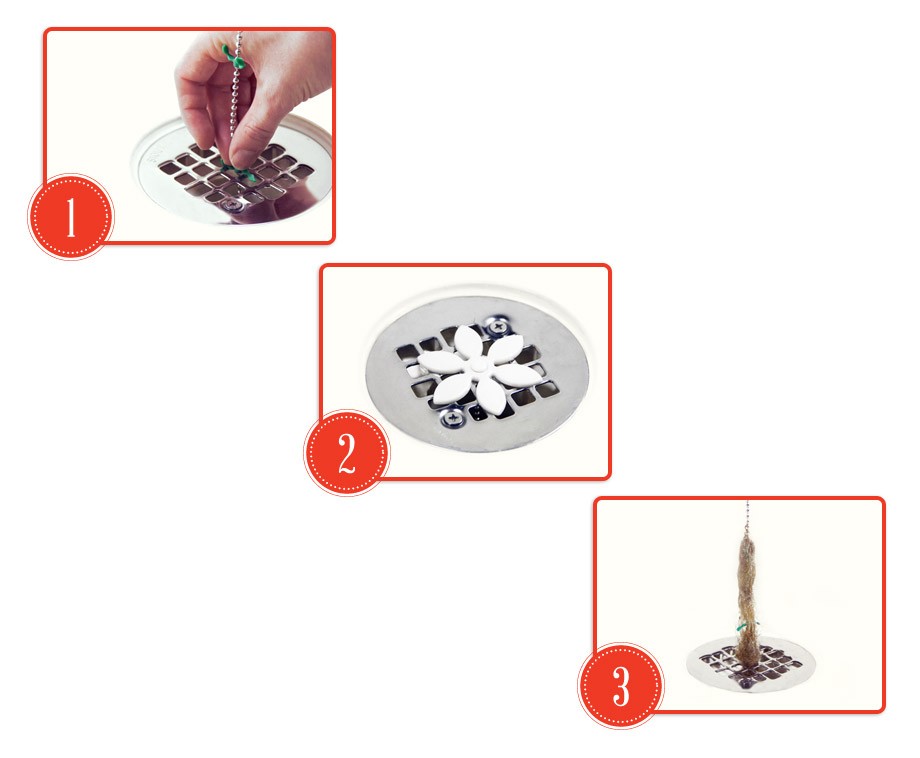 1

2

3